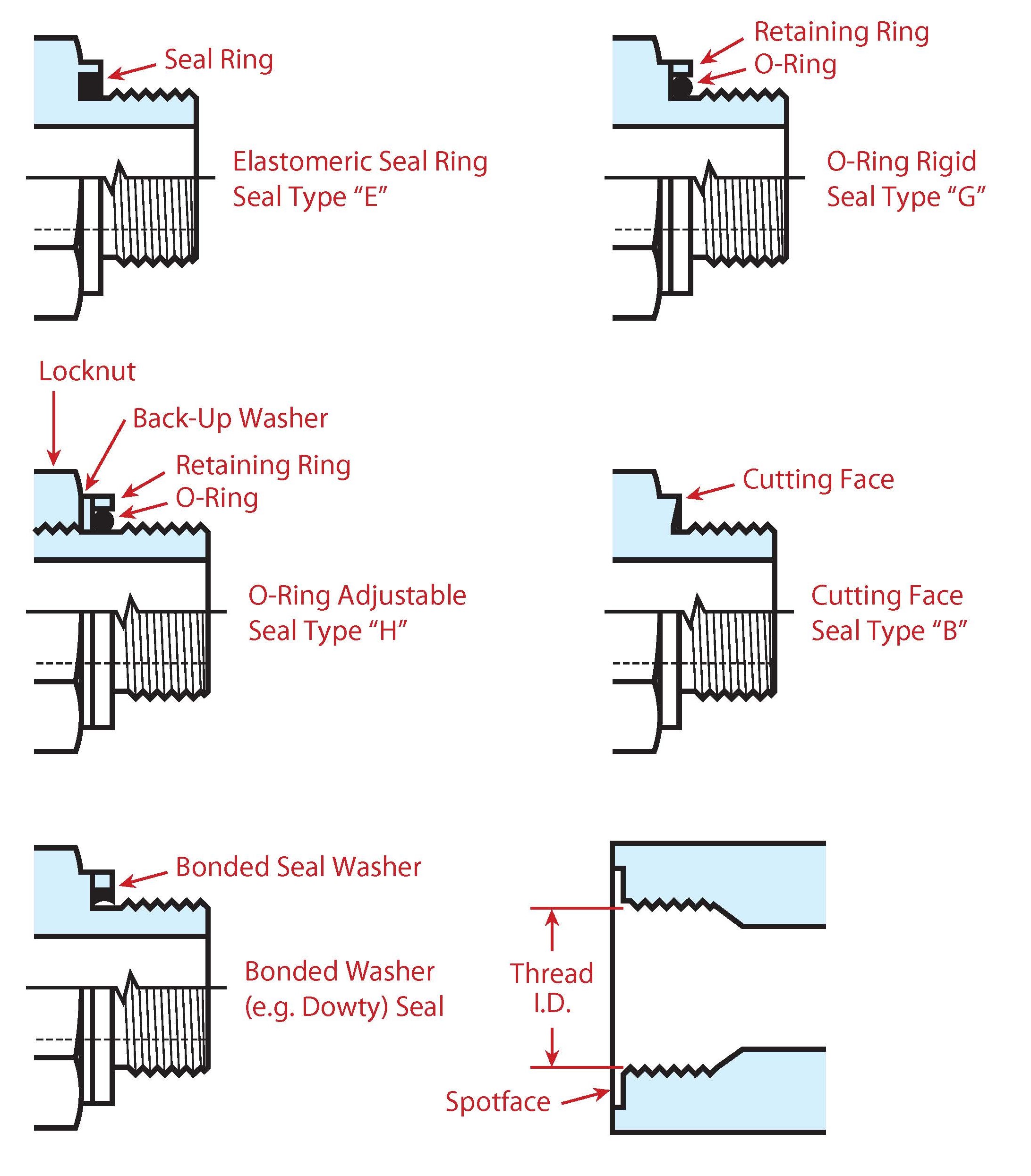 Seal Ring

Elastomeric Seal Ring
Seal Type “E”

Retaining Ring
O-Ring

O-Ring Rigid
Seal Type “G”

Locknut

Back-Up Washer

Retaining Ring
O-Ring

O-Ring Adjustable
Seal Type “H”

Cutting Face

Cutting Face
Seal Type “B”

Bonded Seal Washer

Bonded Washer
(e.g. Dowty) Seal

Thread
I.D.

Spotface